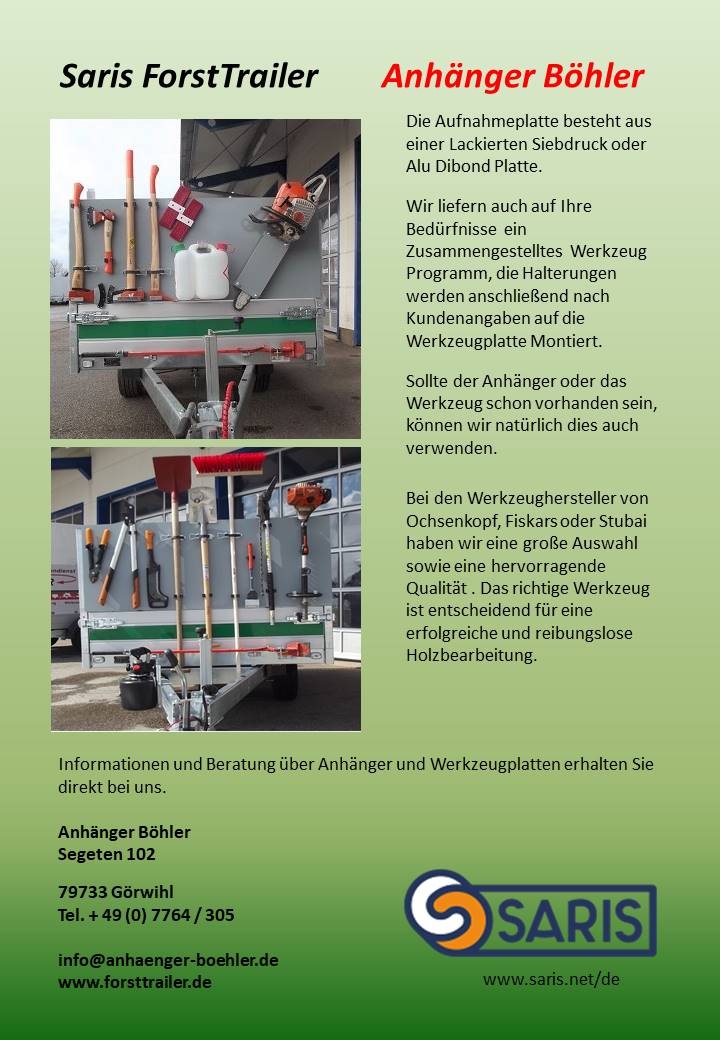 Saris ForstTrailer Anhänger Böhler

Die Aufnahmeplatte besteht aus einer Lackierten Siebdruck oder Alu Dibond Platte.

Wir liefern auch auf Ihre Bedürfnisse ein Zusammengestelltes Werkzeug Programm, die Halterungen werden anschließend nach Kundenangaben auf die Werkzeugplatte Montiert.

Sollte der Anhänger oder das Werkzeug schon vorhanden sein, können wir natürlich dies auch verwenden.

Bei den Werkzeughersteller von Ochsenkopf, Fiskars oder Stubai haben wir eine große Auswahl sowie eine hervorragende Qualität . Das richtige Werkzeug ist entscheidend für eine erfolgreiche und reibungslose Holzbearbeitung.

Informationen und Beratung über Anhänger und Werkzeugplatten erhalten Sie direkt bei uns.

Anhänger Böhler
Segeten 102

79733 Görwihl
Tel. + 49 (0) 7764 / 305

info@anhaenger-boehler.de
www.forsttrailer.de

SARIS

www.saris.net/de